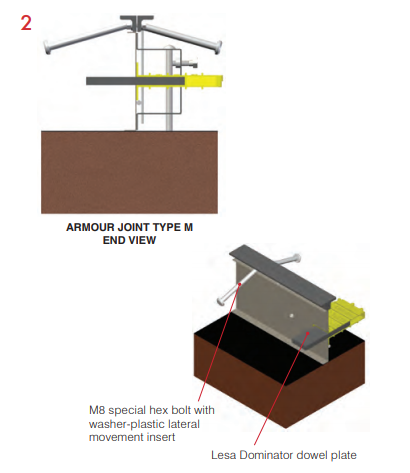 2

ARMOUR JOINT TYPE M
END VIEW

M8 special hex bolt with washer-plastic lateral movement insert

Lesa Dominator dowel plate