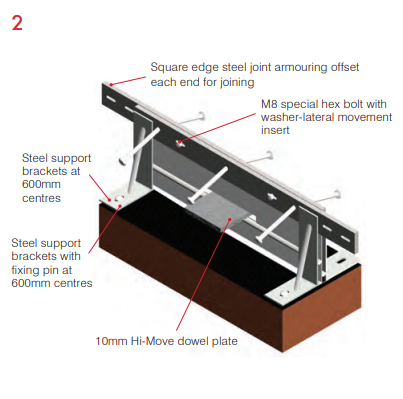 2

Square edge steel joint armouring offset each end for joining

M8 special hex bolt with washer-lateral movement insert

Steel support brackets at 600mm centres

Steel support brackets with fixing pin at 600mm centres

10mm Hi-Move dowel plate